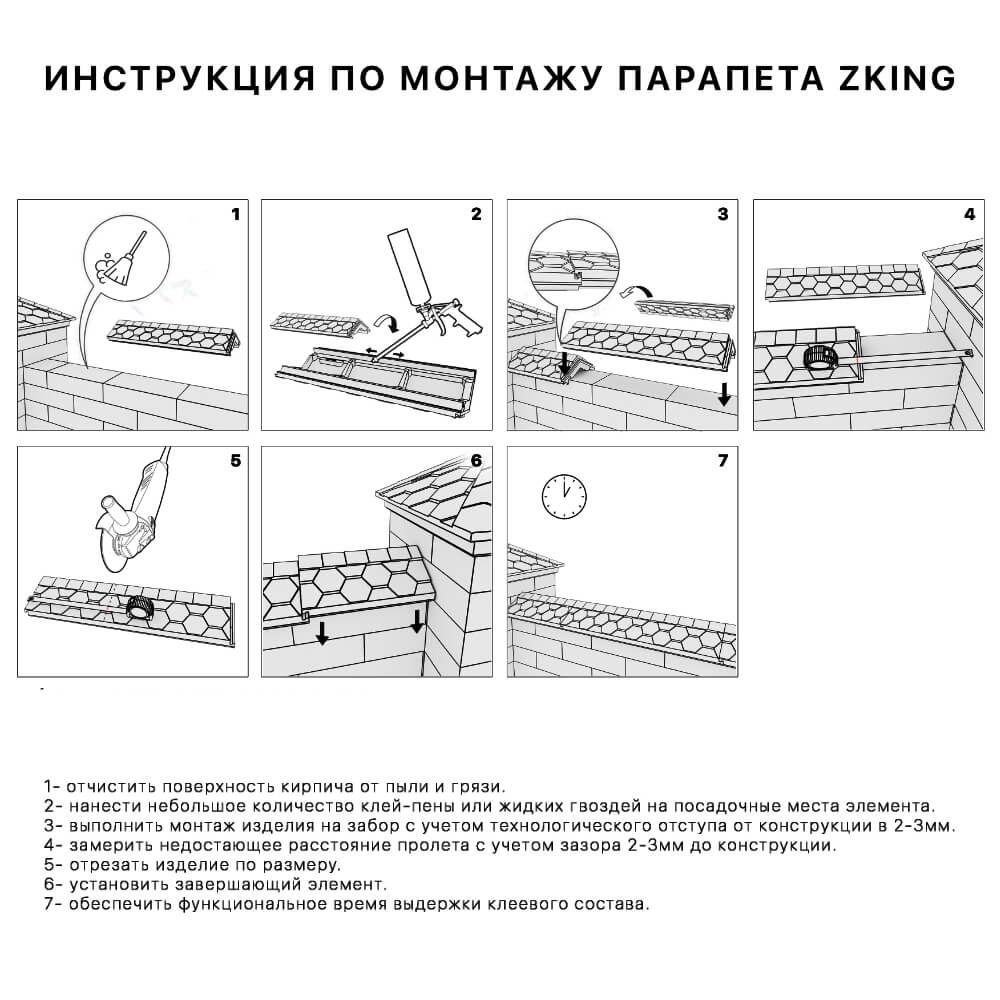 ИНСТРУКЦИЯ ПО МОНТАЖУ ПАРАПЕТА ZKING

1

2

3

4

5

6

7

1- отчистить поверхность кирпича от пыли и грязи.
2- нанести небольшое количество клей-пены или жидких гвоздей на посадочные места элемента.
3- выполнить монтаж изделия на забор с учетом технологического отступа от конструкции в 2-3мм.
4- замерить недостающее расстояние пролета с учетом зазора 2-3мм до конструкции.
5- отрезать изделие по размеру.
6- установить завершающий элемент.
7- обеспечить функциональное время выдержки клеевого состава.